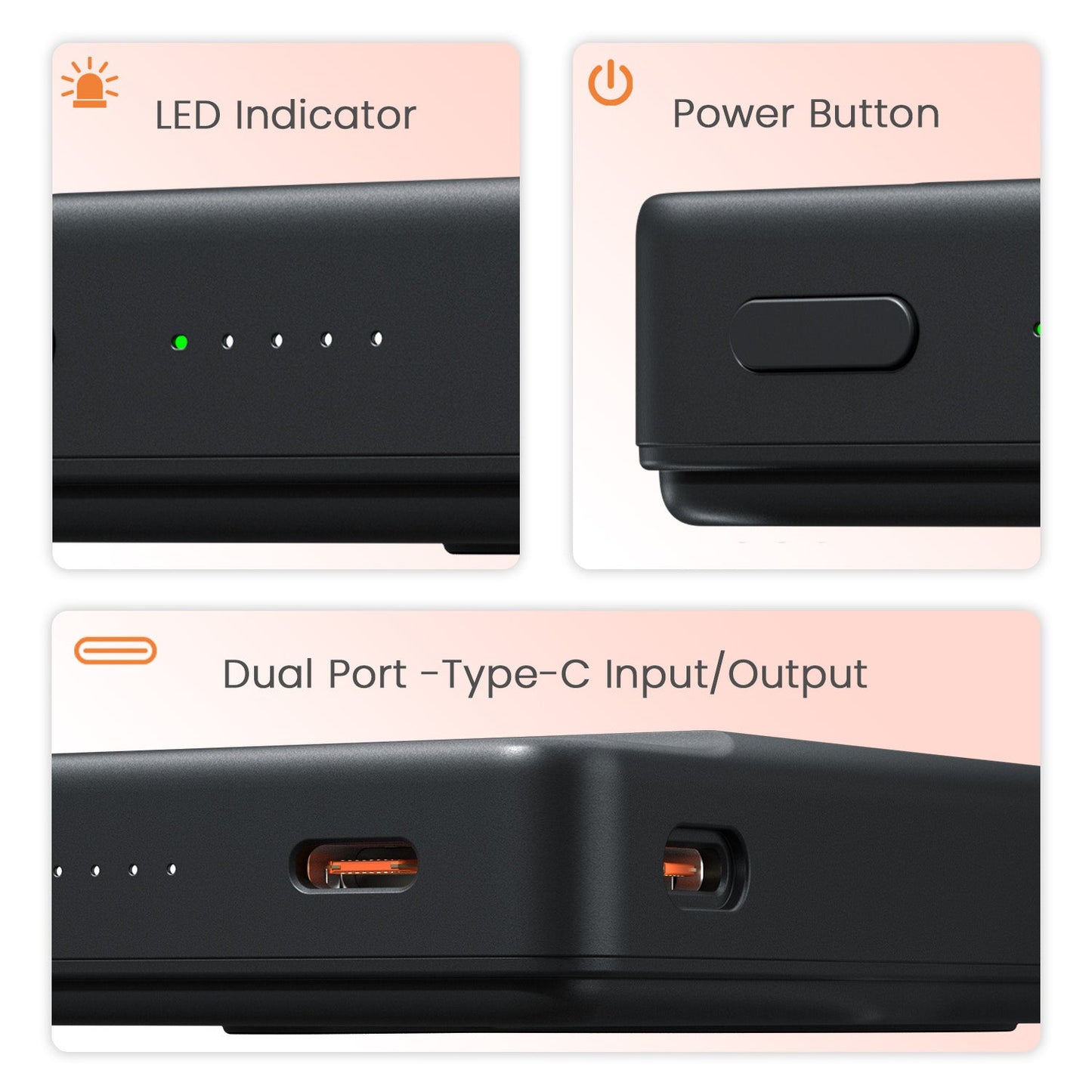 LED Indicator

Power Button

Dual Port -Type-C Input/Output