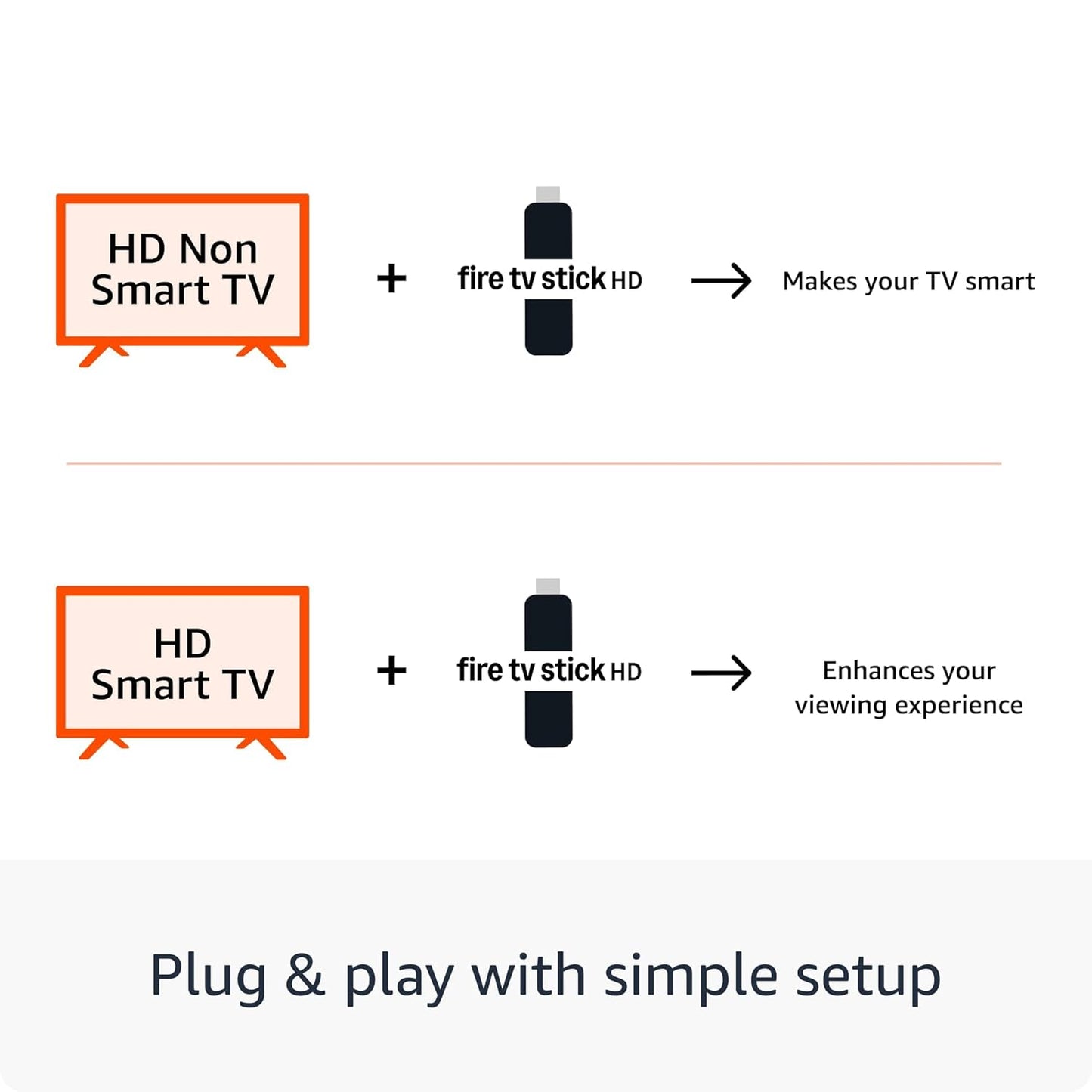 HD Non Smart TV

+

fire tv stick HD

→

Makes your TV smart

HD Smart TV

+

fire tv stick HD

→

Enhances your viewing experience

Plug & play with simple setup